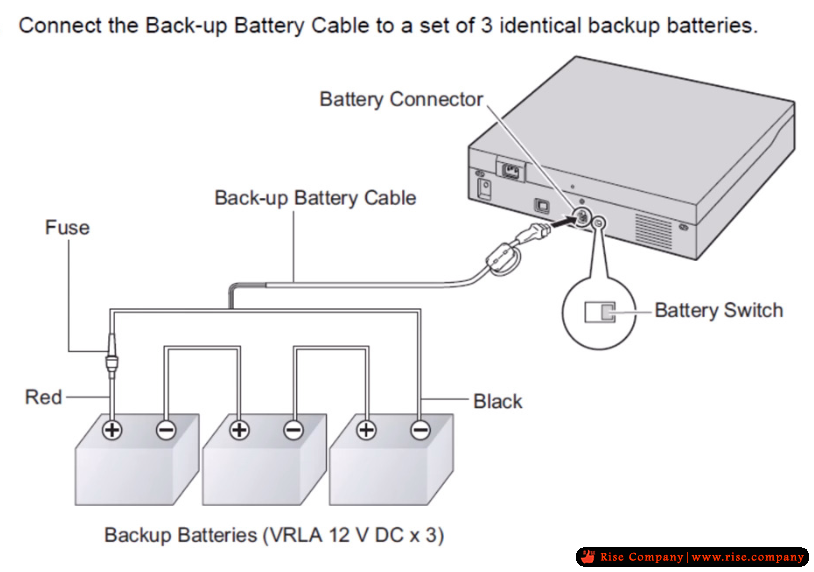 Connect the Back-up Battery Cable to a set of 3 identical backup batteries.

Battery Connector

Back-up Battery Cable

Fuse

Battery Switch

Red

Black

Backup Batteries (VRLA 12 V DC x 3)

Rise Company | www.rise.company